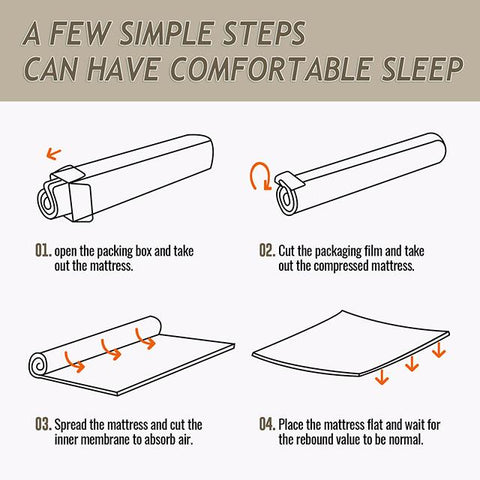 A FEW SIMPLE STEPS
CAN HAVE COMFORTABLE SLEEP

01. open the packing box and take out the mattress.

02. Cut the packaging film and take out the compressed mattress.

03. Spread the mattress and cut the inner membrane to absorb air.

04. Place the mattress flat and wait for the rebound value to be normal.