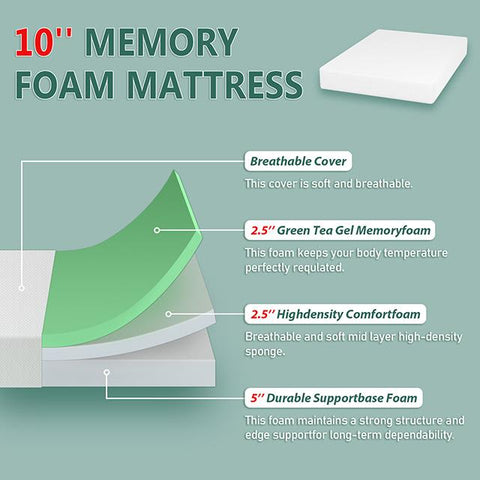 10'' MEMORY FOAM MATTRESS

Breathable Cover

This cover is soft and breathable.

2.5'' Green Tea Gel Memoryfoam

This foam keeps your body temperature perfectly requlated.

2.5'' Highdensity Comfortfoam

Breathable and soft mid layer high-density sponge.

5'' Durable Supportbase Foam

This foam maintains a strong structure and edge supportfor long-term dependability.